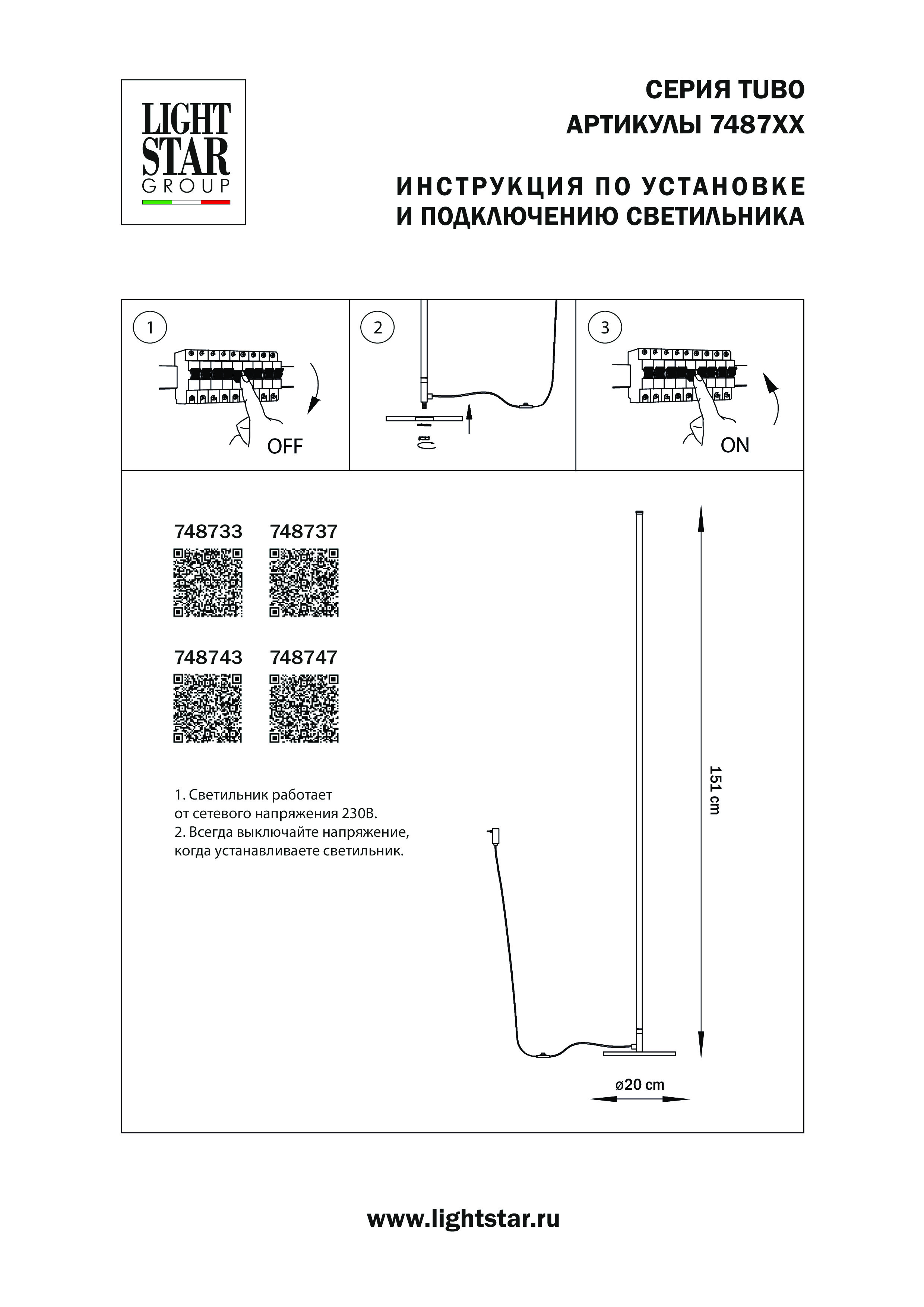 LIGHT STAR GROUP

СЕРИЯ TUBO
АРТИКУЛЫ 7487XX

ИНСТРУКЦИЯ ПО УСТАНОВКЕ
И ПОДКЛЮЧЕНИЮ СВЕТИЛЬНИКА

1

OFF

2

3

ON

748733 748737

748743 748747

1. Светильник работает от сетевого напряжения 230В.
2. Всегда выключайте напряжение, когда устанавливаете светильник.

151 cm

ø20 cm

www.lightstar.ru